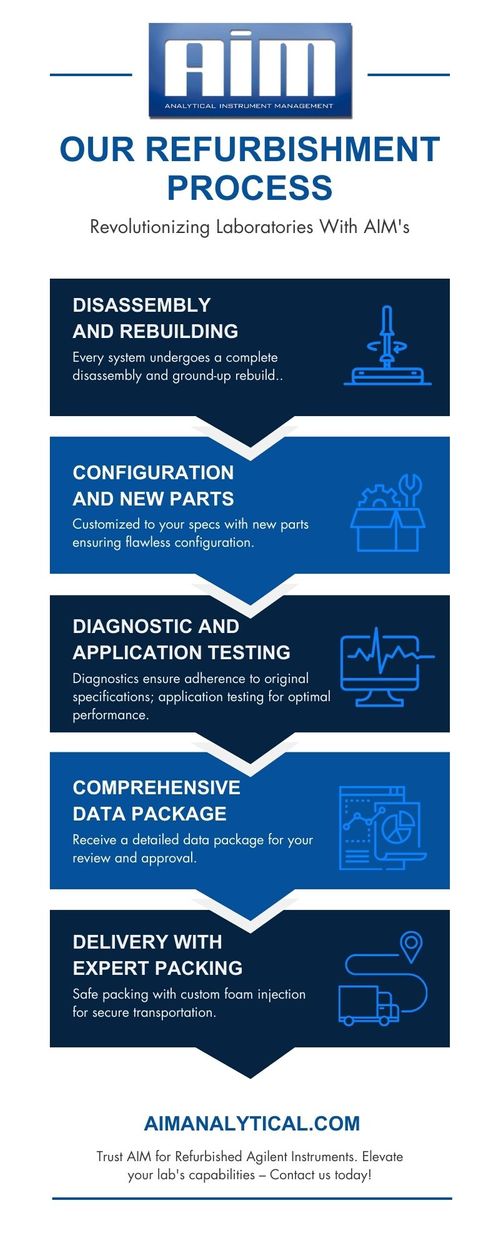 AIM
ANALYTICAL INSTRUMENT MANAGEMENT

OUR REFURBISHMENT PROCESS

Revolutionizing Laboratories With AIM's

DISASSEMBLY AND REBUILDING

Every system undergoes a complete disassembly and ground-up rebuild..

CONFIGURATION AND NEW PARTS

Customized to your specs with new parts ensuring flawless configuration.

DIAGNOSTIC AND APPLICATION TESTING

Diagnostics ensure adherence to original specifications; application testing for optimal performance.

COMPREHENSIVE DATA PACKAGE

Receive a detailed data package for your review and approval.

DELIVERY WITH EXPERT PACKING

Safe packing with custom foam injection for secure transportation.

AIMANALYTICAL.COM

Trust AIM for Refurbished Agilent Instruments. Elevate your lab's capabilities – Contact us today!